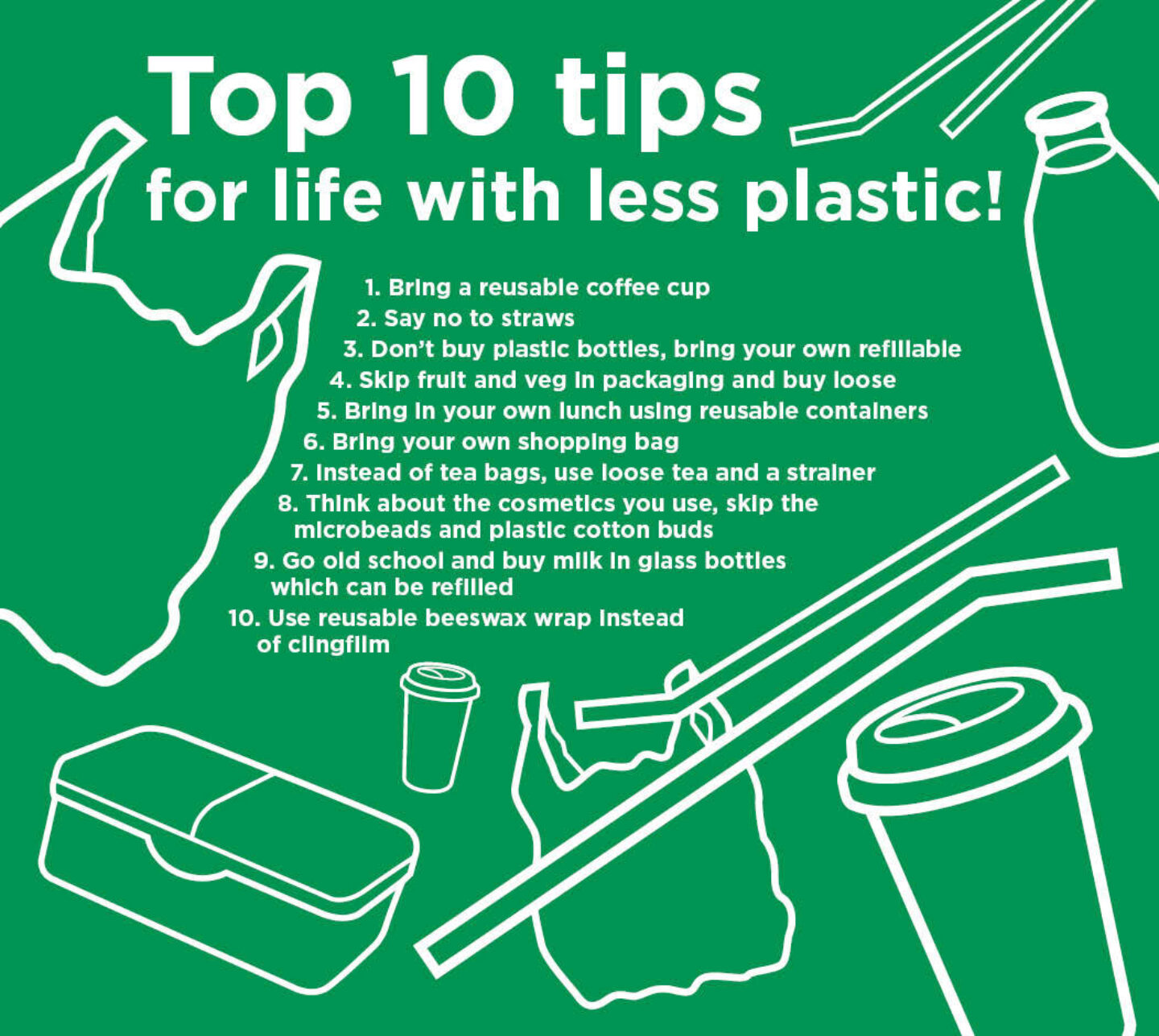 Top 10 tips
for life with less plastic!

1. Bring a reusable coffee cup
2. Say no to straws
3. Don't buy plastic bottles, bring your own refillable
4. Skip fruit and veg in packaging and buy loose
5. Bring in your own lunch using reusable containers
6. Bring your own shopping bag
7. Instead of tea bags, use loose tea and a strainer
8. Think about the cosmetics you use, skip the microbeads and plastic cotton buds
9. Go old school and buy milk in glass bottles which can be refilled
10. Use reusable beeswax wrap instead of clingfilm